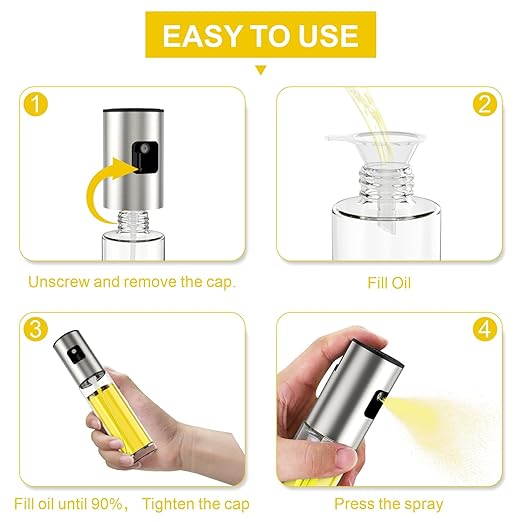 EASY TO USE

1

Unscrew and remove the cap.

2

Fill Oil

3

Fill oil until 90%, Tighten the cap

4

Press the spray